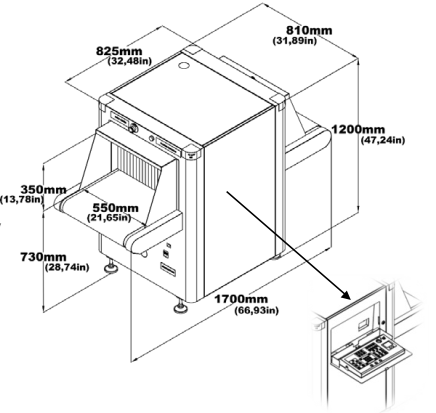 825mm
(32,48in)

810mm
(31,89in)

1200mm
(47,24in)

350mm
(13,78in)

550mm
(21,65in)

730mm
(28,74in)

1700mm
(66,93in)